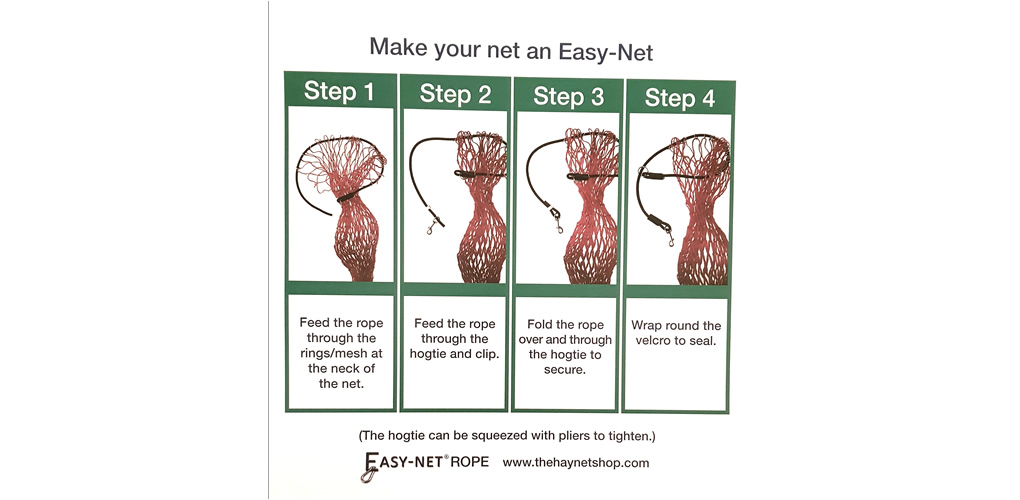 Make your net an Easy-Net

Step 1

Feed the rope through the rings/mesh at the neck of the net.

Step 2

Feed the rope through the hogtie and clip.

Step 3

Fold the rope over and through the hogtie to secure.

Step 4

Wrap round the velcro to seal.

(The hogtie can be squeezed with pliers to tighten.)

EASY-NET® ROPE www.thehaynetshop.com